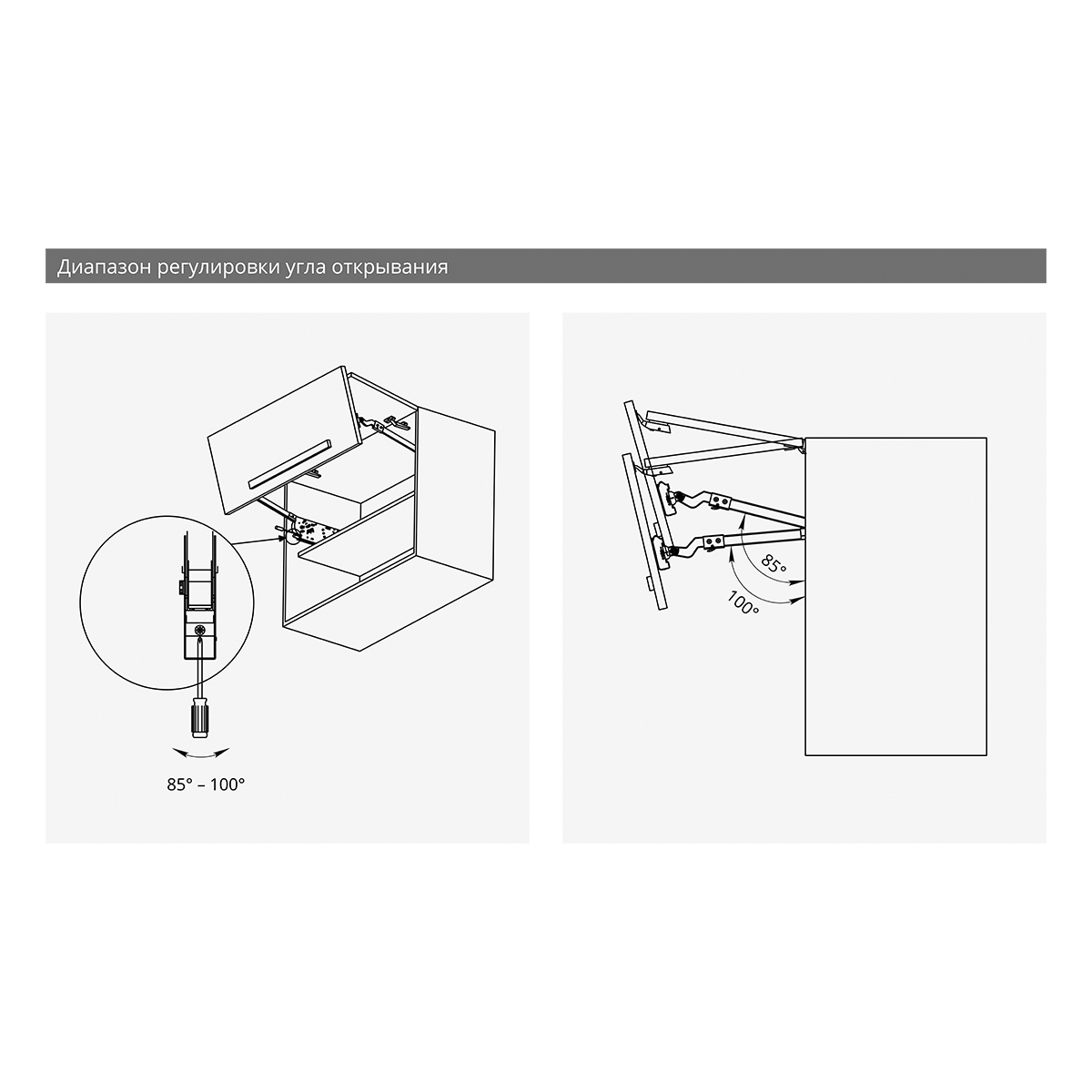 Диапазон регулировки угла открывания

85° – 100°

85°

100°